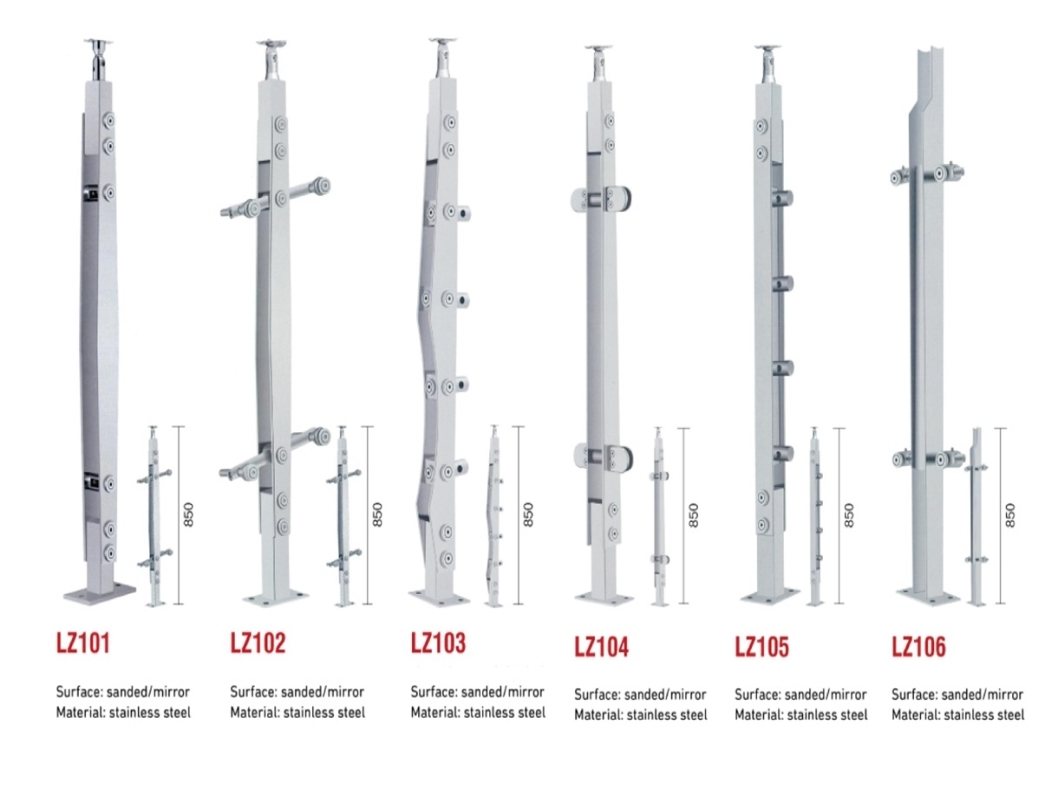 850

LZ101

Surface: sanded/mirror
Material: stainless steel

850

LZ102

Surface: sanded/mirror
Material: stainless steel

850

LZ103

Surface: sanded/mirror
Material: stainless steel

850

LZ104

Surface: sanded/mirror
Material: stainless steel

850

LZ105

Surface: sanded/mirror
Material: stainless steel

850

LZ106

Surface: sanded/mirror
Material: stainless steel